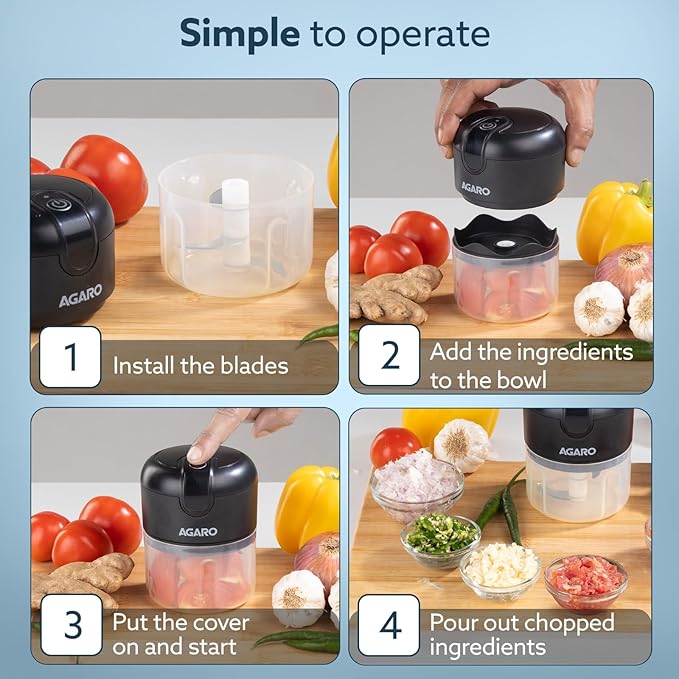 Simple to operate

AGARO

1 Install the blades

AGARO

2 Add the ingredients to the bowl

AGARO

3 Put the cover on and start

AGARO

4 Pour out chopped ingredients